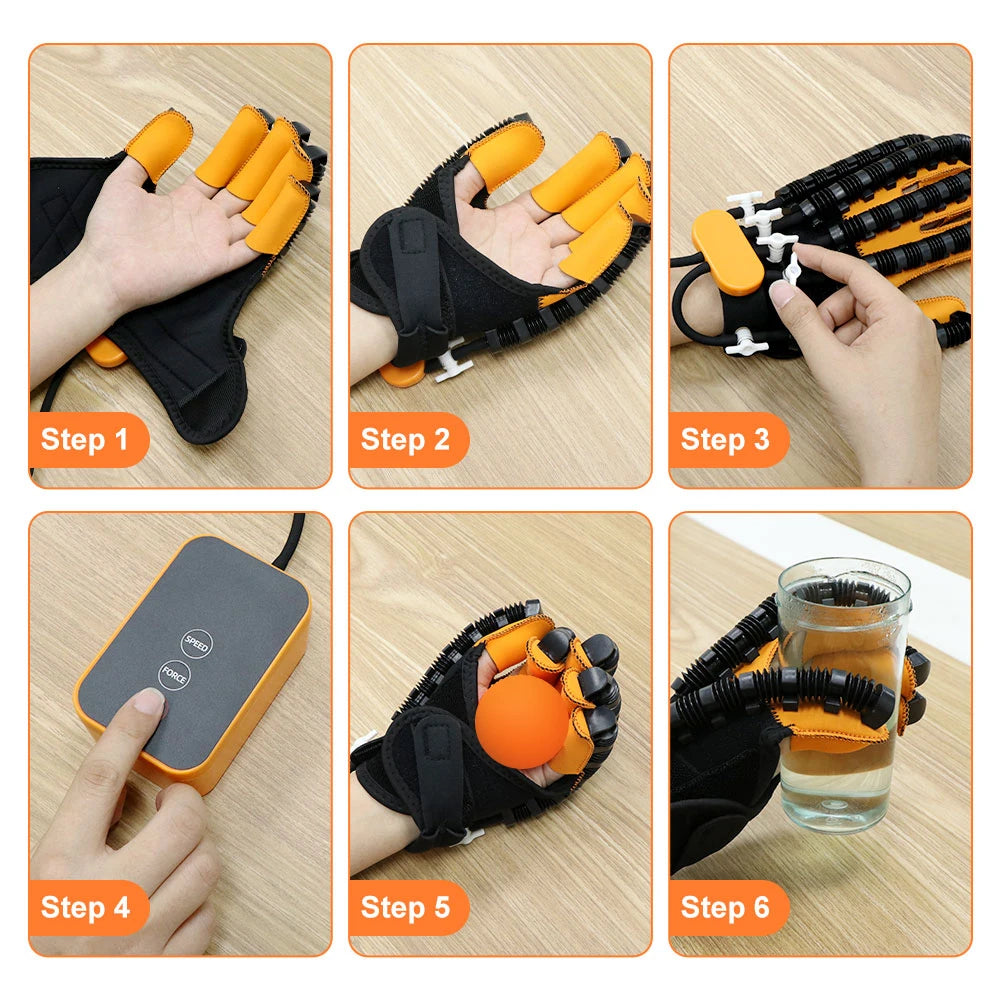 Step 1

Step 2

Step 3

SPEED
FORCE

Step 4

Step 5

Step 6